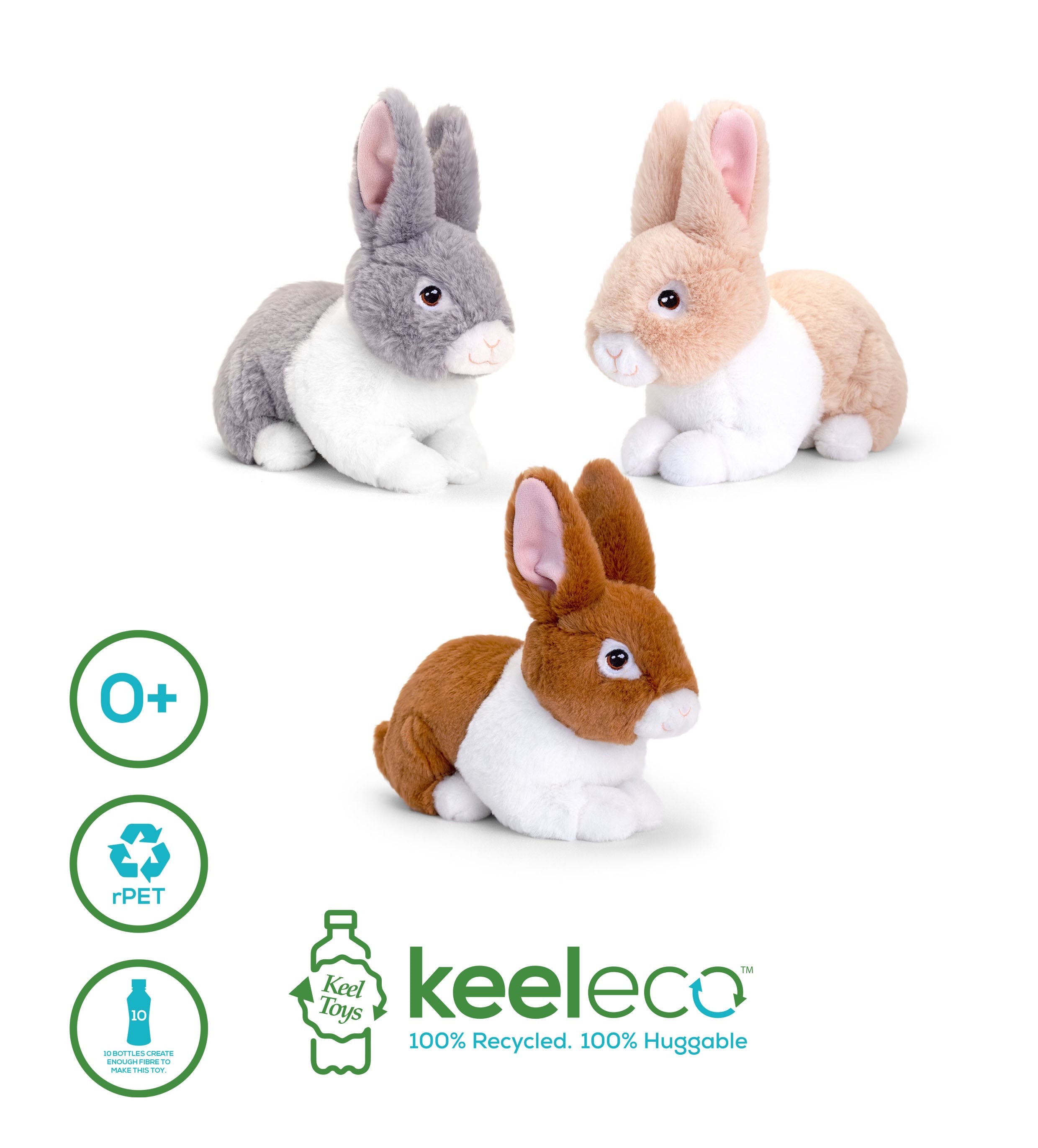 0+

rPET

10

10 BOTTLES CREATE ENOUGH FIBRE TO MAKE THIS TOY.

Keel Toys

keeleco™

100% Recycled. 100% Huggable