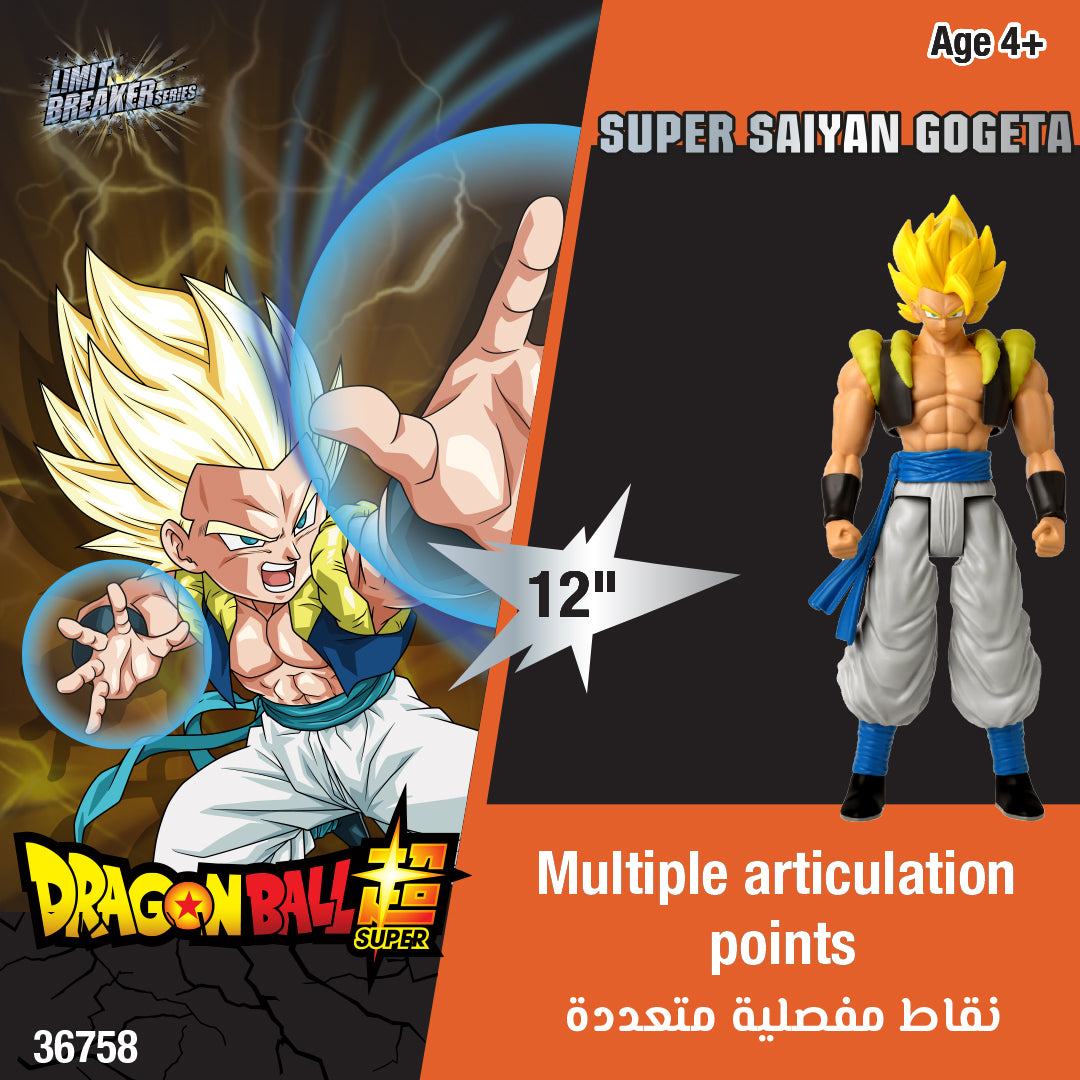 LIMIT BREAKER SERIES

Age 4+

SUPER SAIYAN GOGETA

12"

DRAGON BALL 超 SUPER

Multiple articulation points

نقاط مفصلية متعددة

36758