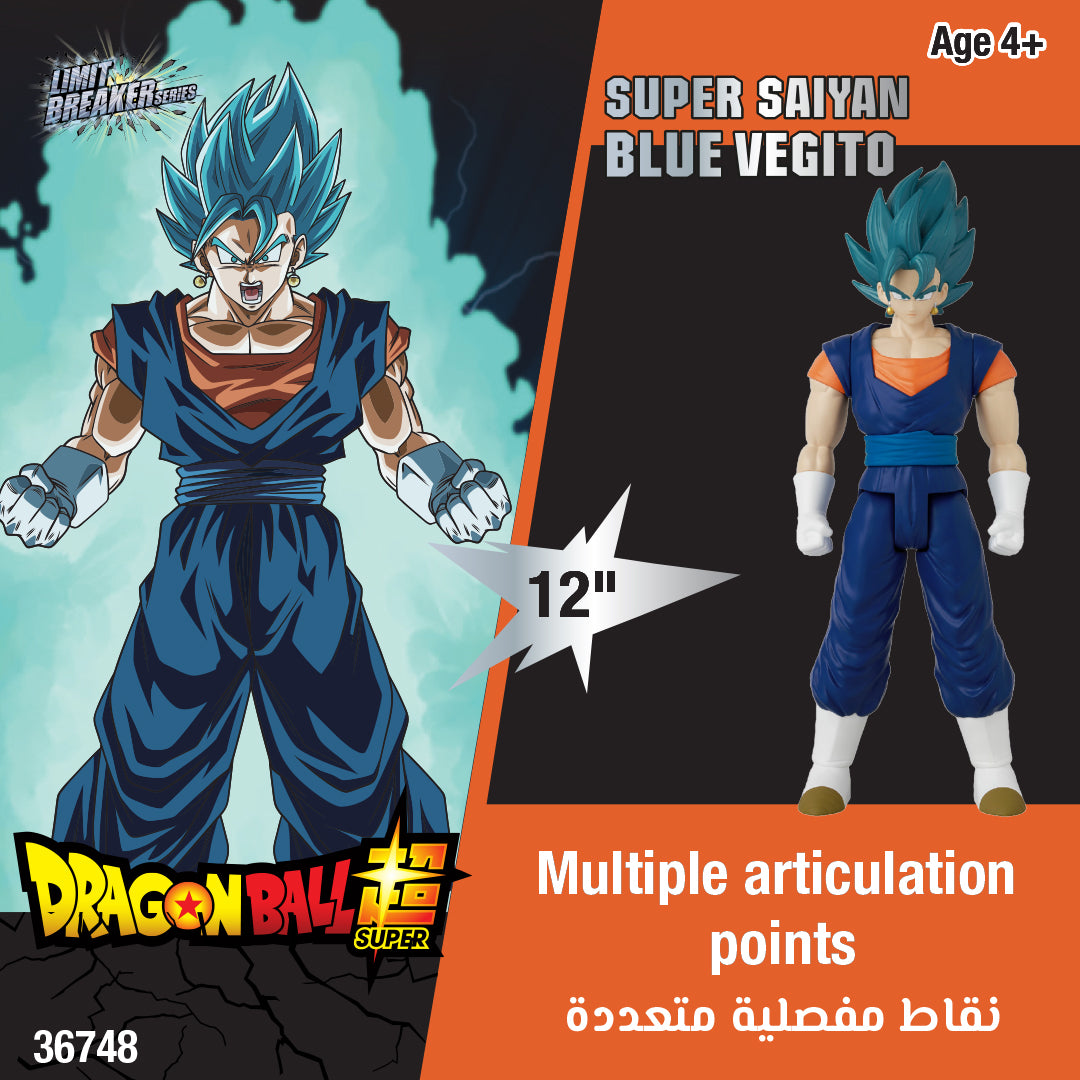 LIMIT BREAKER SERIES

Age 4+

SUPER SAIYAN BLUE VEGITO

12"

DRAGON BALL 超 SUPER

Multiple articulation points

نقاط مفصلية متعددة

36748