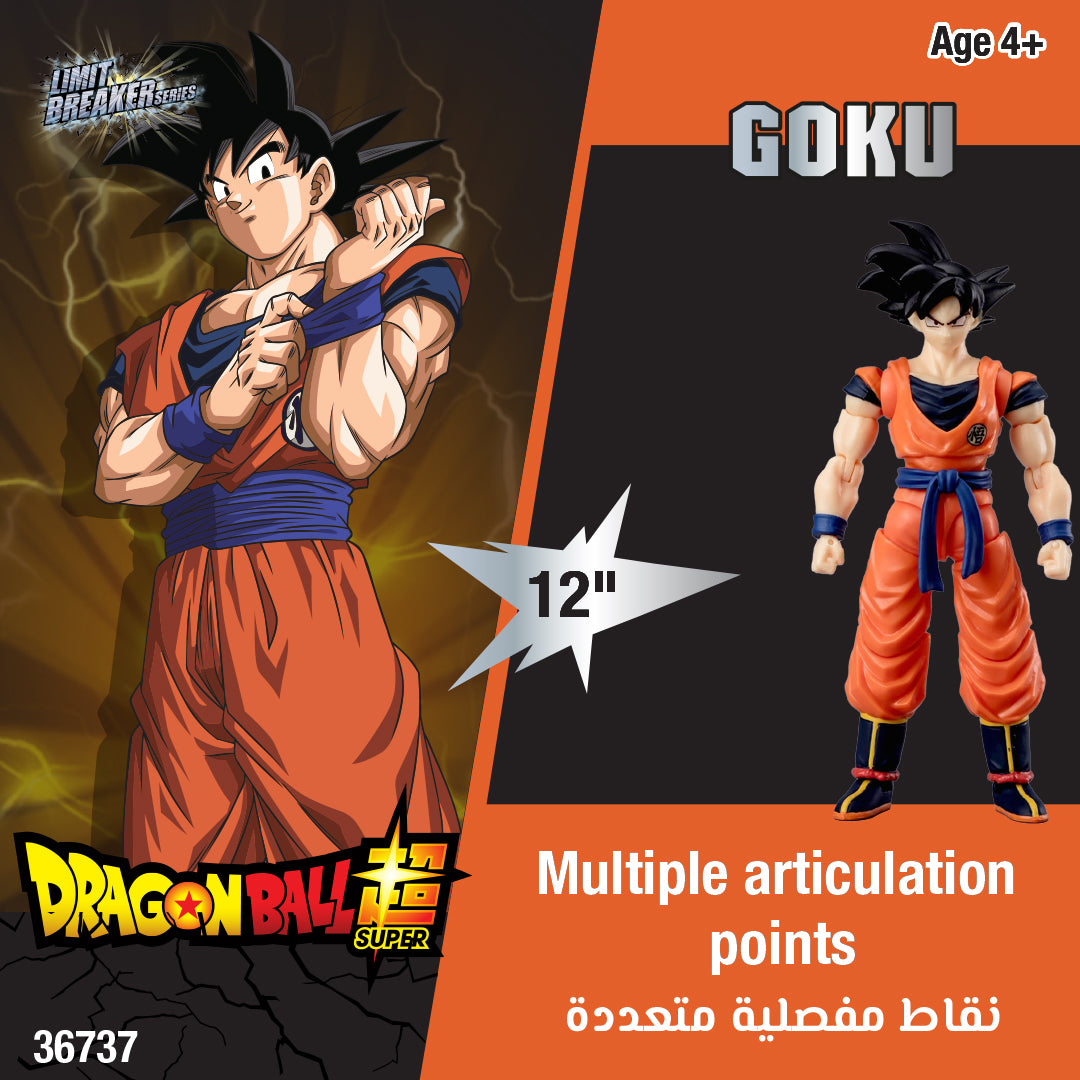 LIMIT BREAKER SERIES

Age 4+

GOKU

12"

DRAGON BALL 超 SUPER

Multiple articulation points
نقاط مفصلية متعددة

36737