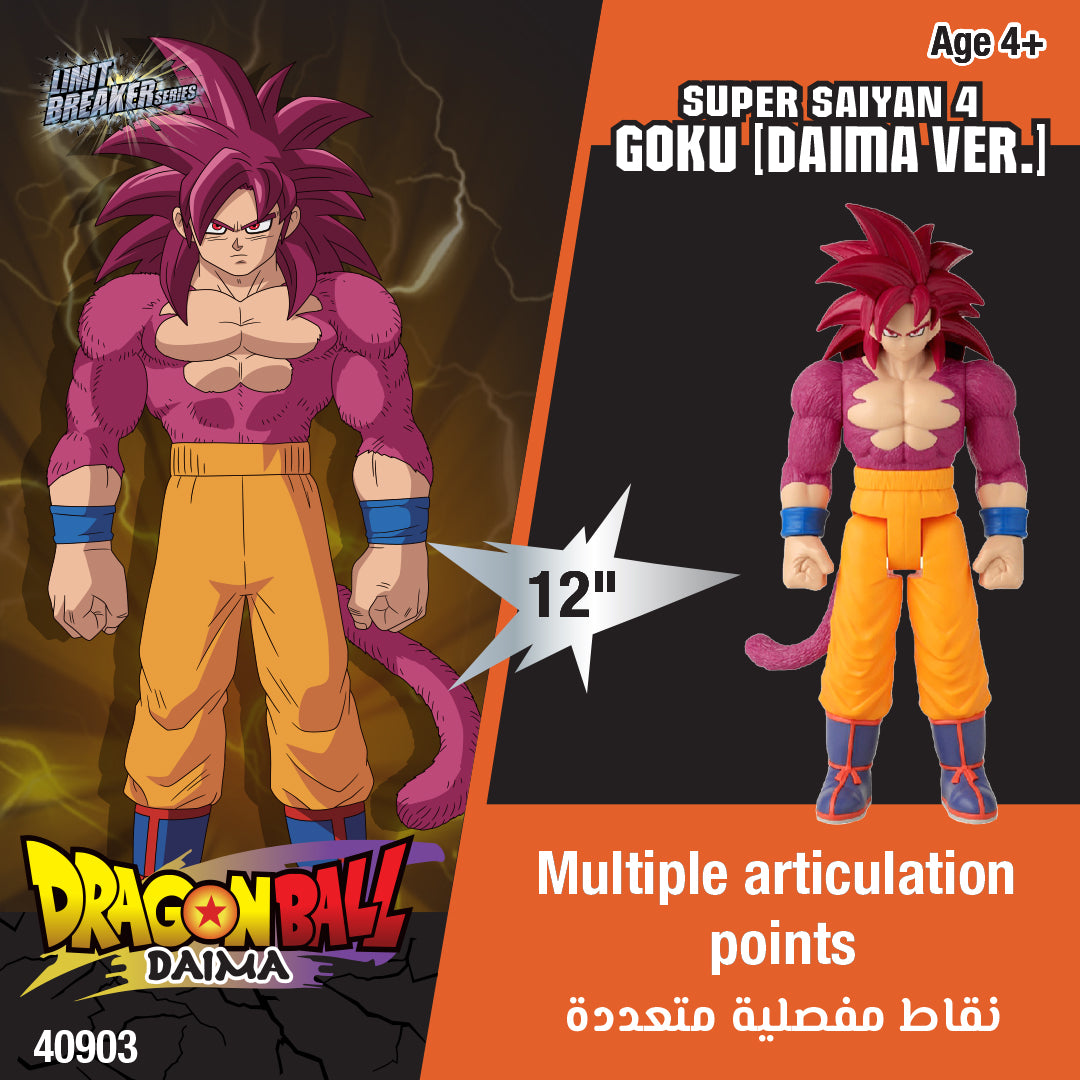 LIMIT BREAKER SERIES

Age 4+

SUPER SAIYAN 4
GOKU [DAIMA VER.]

12"

DRAGON BALL DAIMA

40903

Multiple articulation points

نقاط مفصلية متعددة