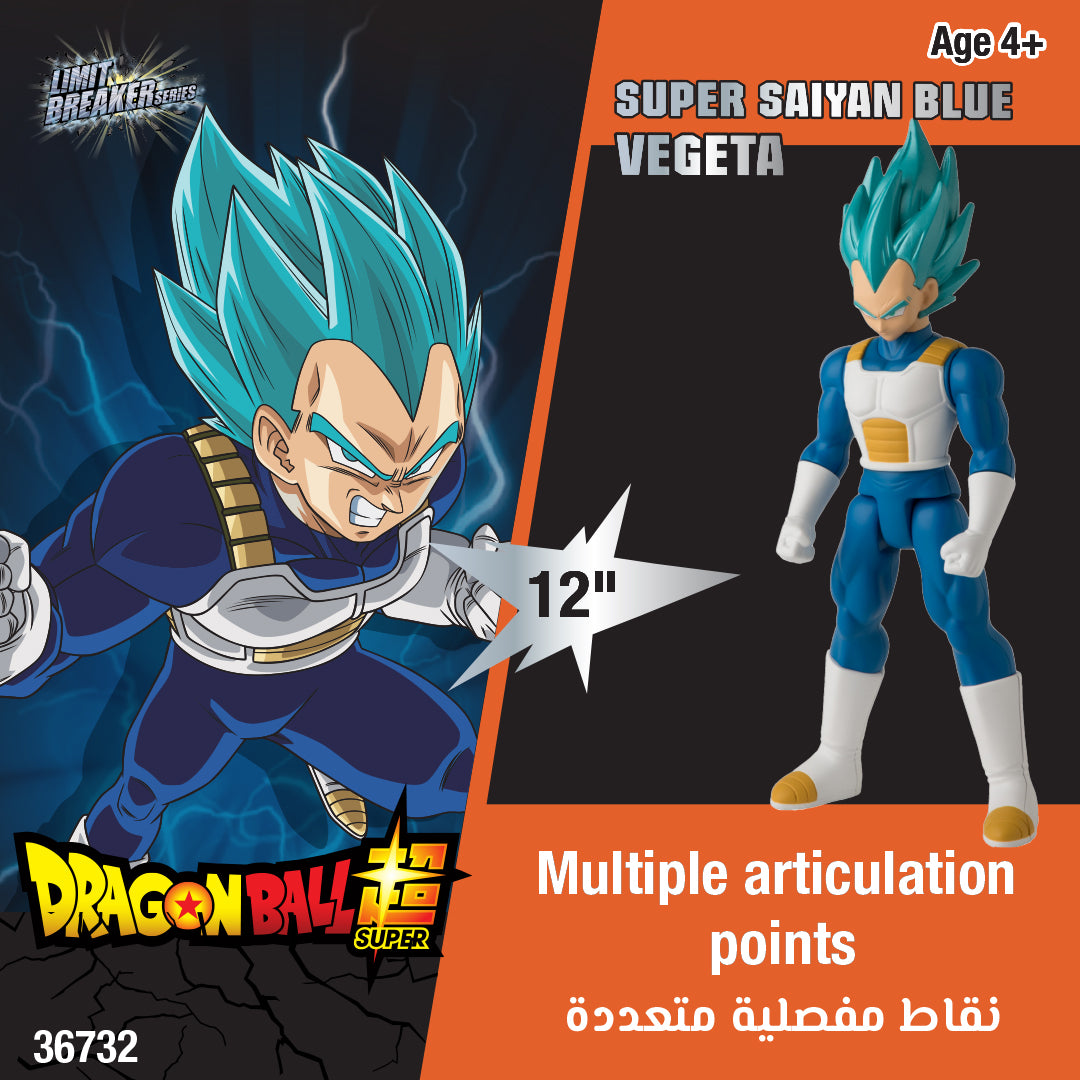 LIMIT BREAKER SERIES

Age 4+

SUPER SAIYAN BLUE VEGETA

12"

DRAGON BALL 超 SUPER

Multiple articulation points

نقاط مفصلية متعددة

36732