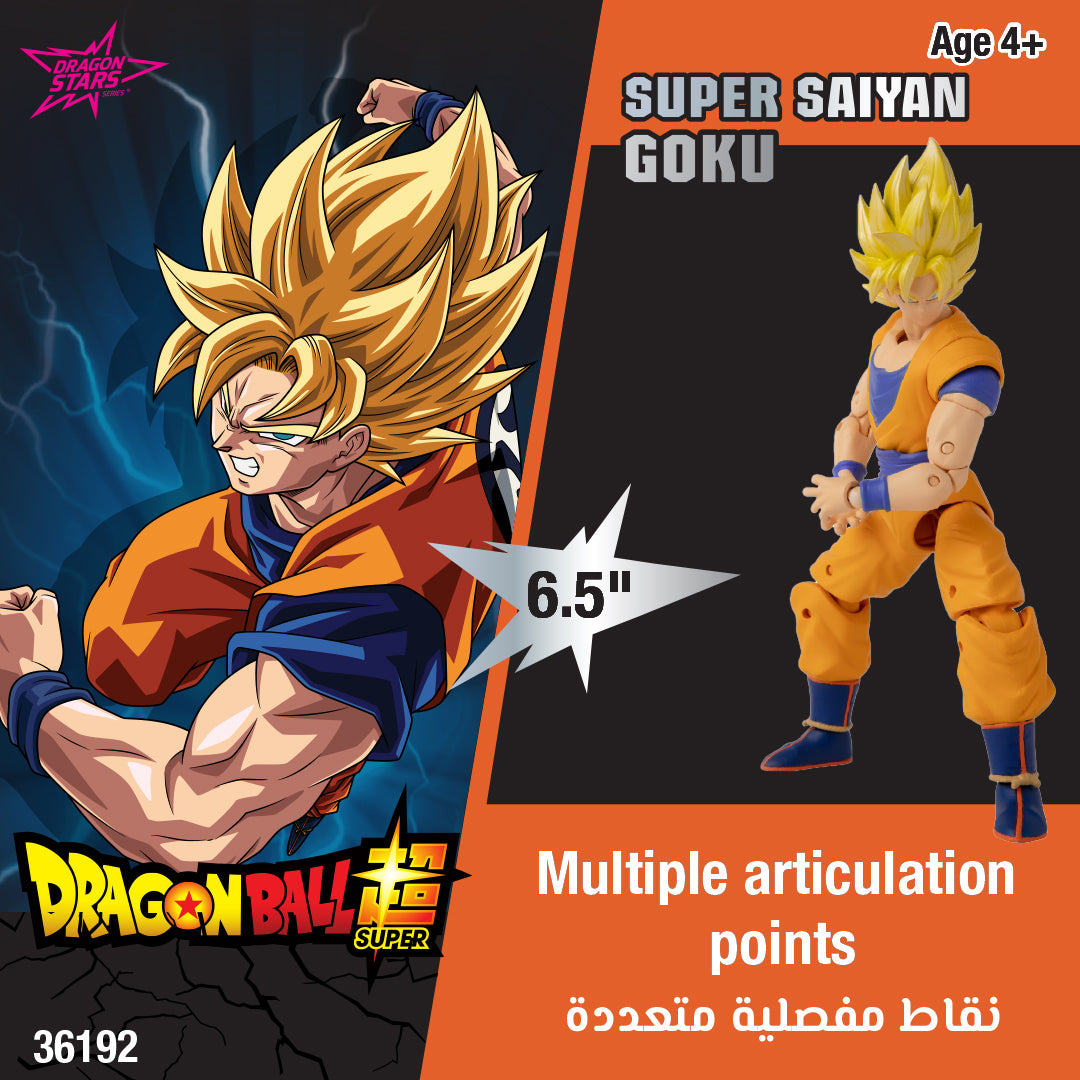 DRAGON STARS SERIES

Age 4+

SUPER SAIYAN GOKU

6.5"

DRAGON BALL 超 SUPER

Multiple articulation points

نقاط مفصلية متعددة

36192