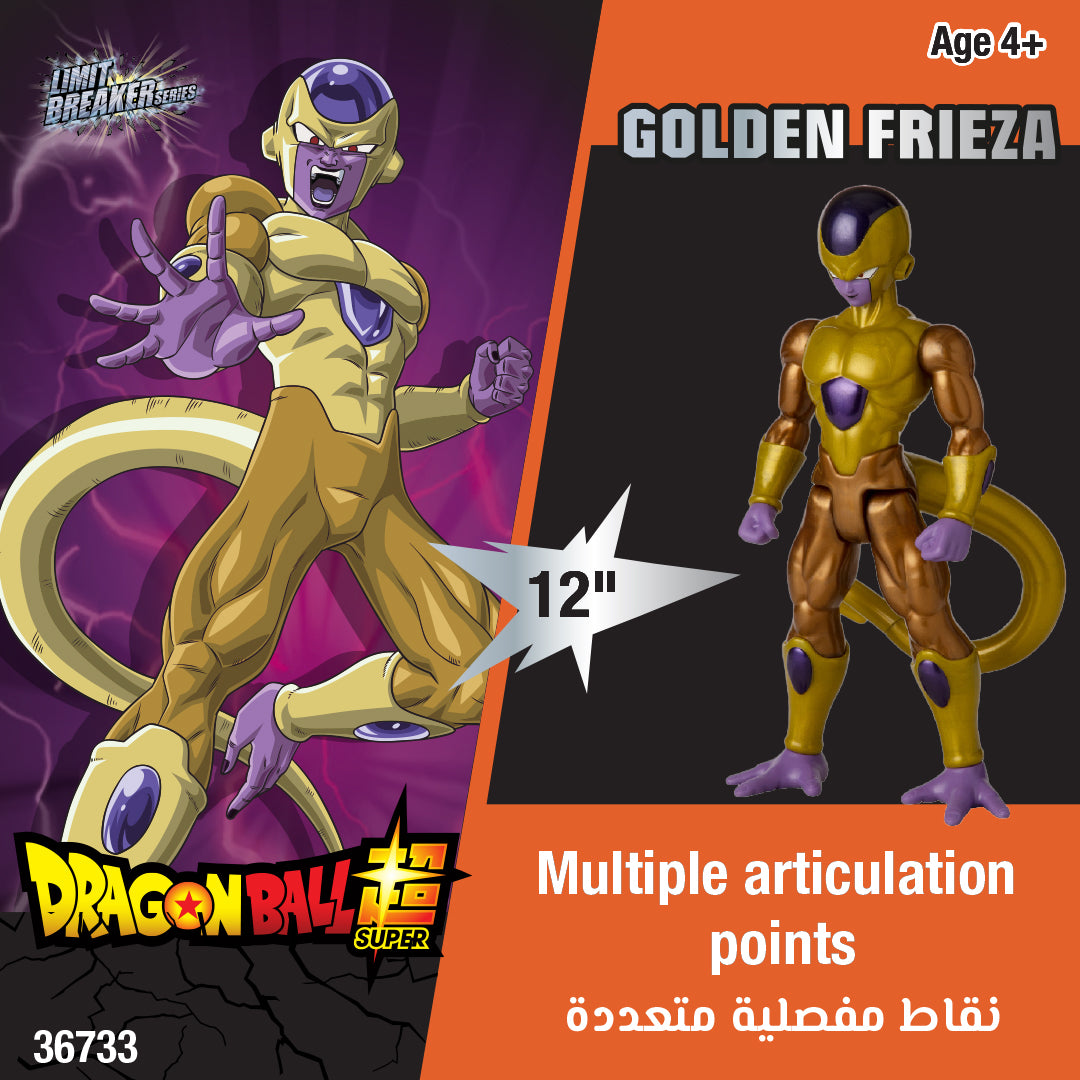 LIMIT BREAKER SERIES

Age 4+

GOLDEN FRIEZA

12"

DRAGON BALL 超 SUPER

Multiple articulation points

نقاط مفصلية متعددة

36733