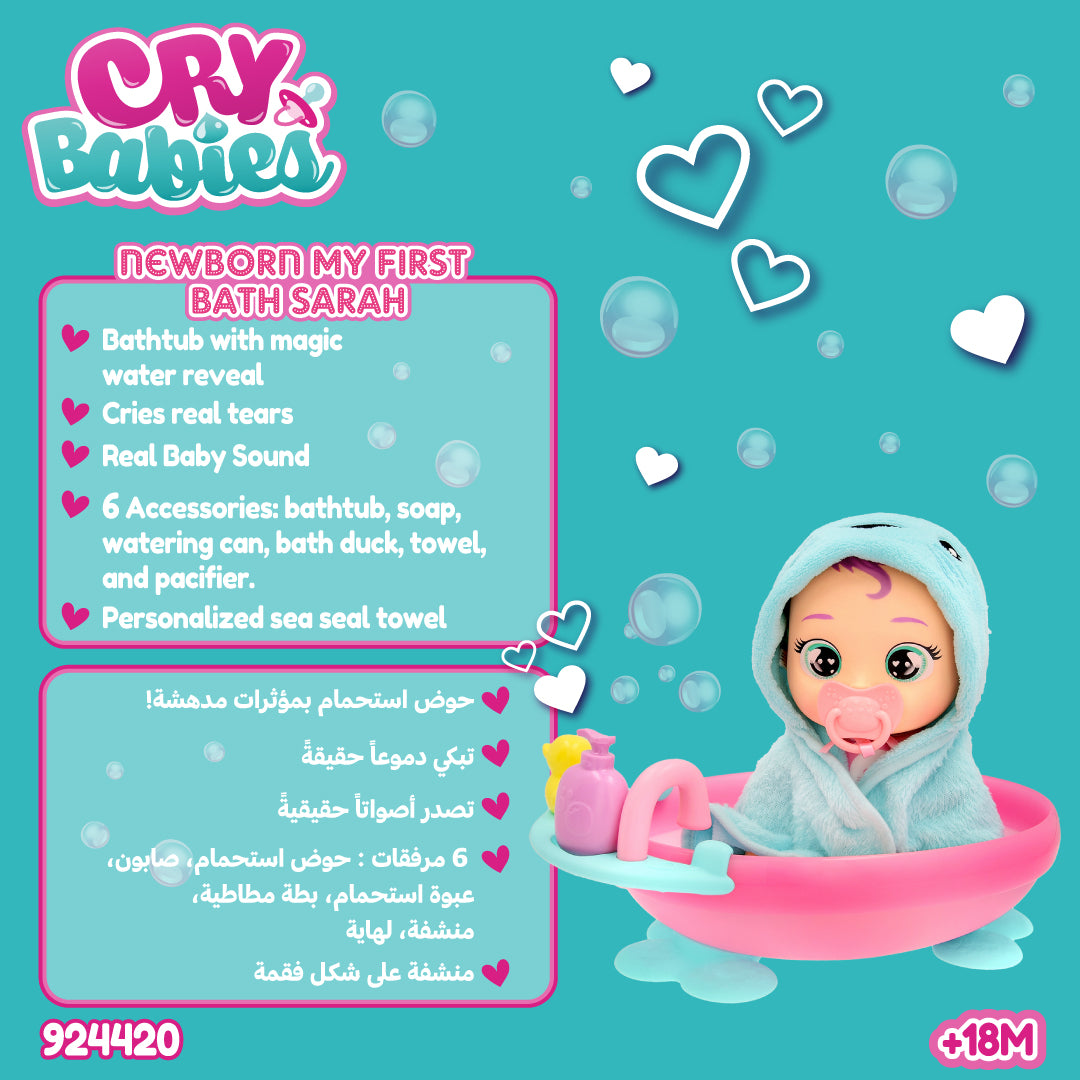 CRY Babies

NEWBORN MY FIRST BATH SARAH

Bathtub with magic water reveal

Cries real tears

Real Baby Sound

6 Accessories: bathtub, soap, watering can, bath duck, towel, and pacifier.

Personalized sea seal towel

حوض استحمام بمؤثرات مدهشة!

تبكي دموعاً حقيقةً

تصدر أصواتاً حقيقيةً

6 مرفقات : حوض استحمام، صابون، عبوة استحمام، بطة مطاطية، منشفة، لهاية

منشفة على شكل فقمة

924420

+18M