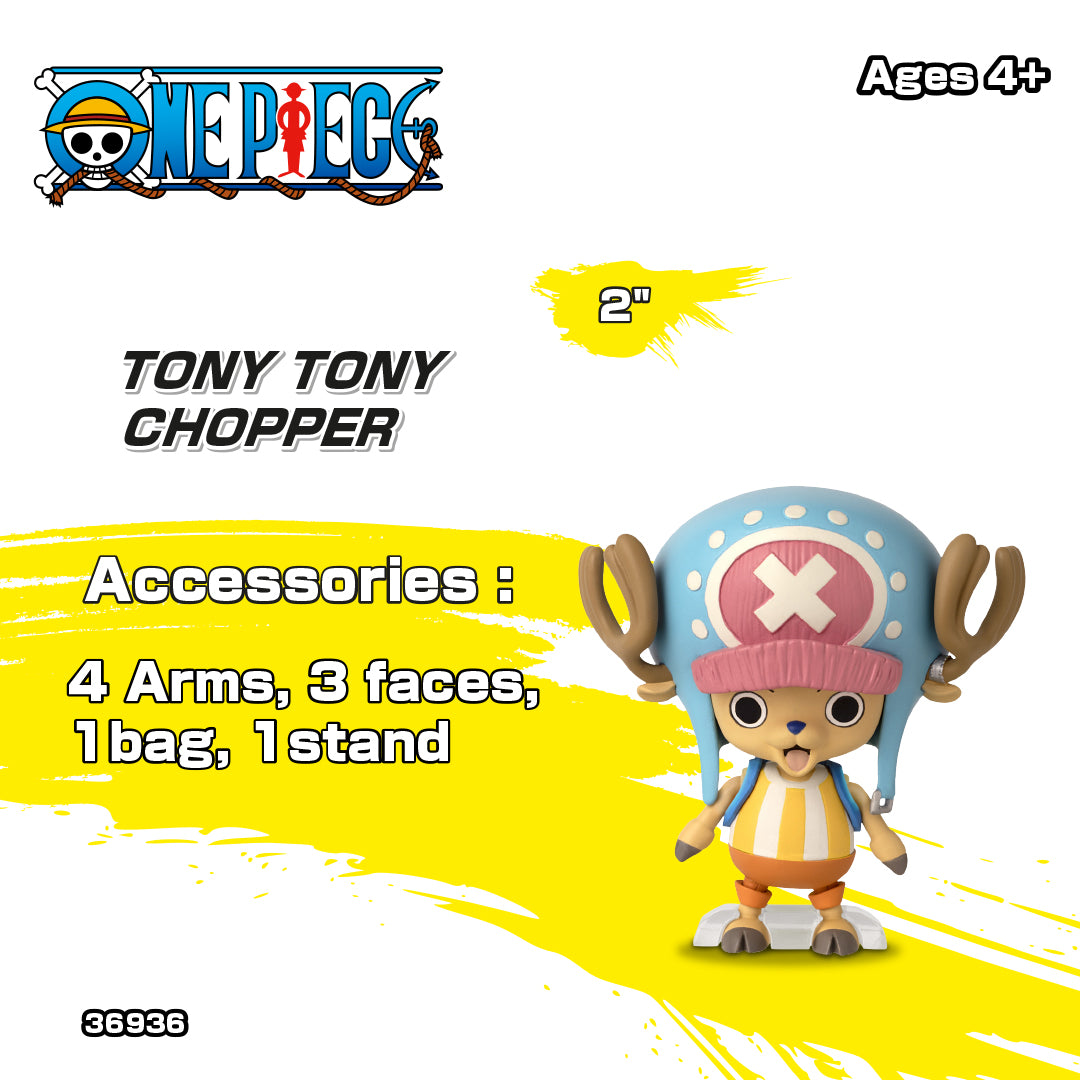 ONE PIECE

Ages 4+

2"

TONY TONY CHOPPER

Accessories :

4 Arms, 3 faces, 1 bag, 1 stand

36936