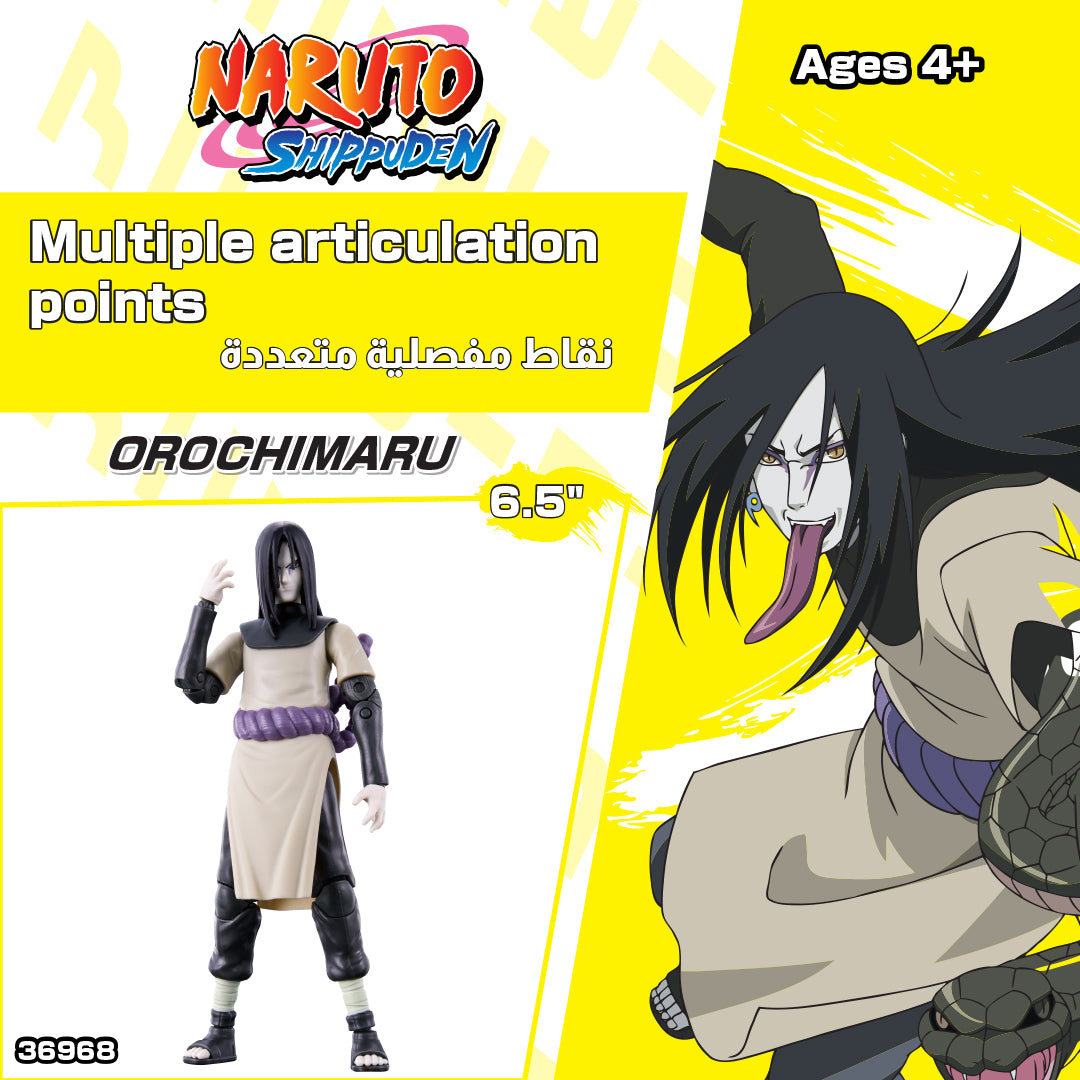 NARUTO
SHIPPUDEN

Ages 4+

Multiple articulation points
نقاط مفصلية متعددة

OROCHIMARU

6.5"

36968