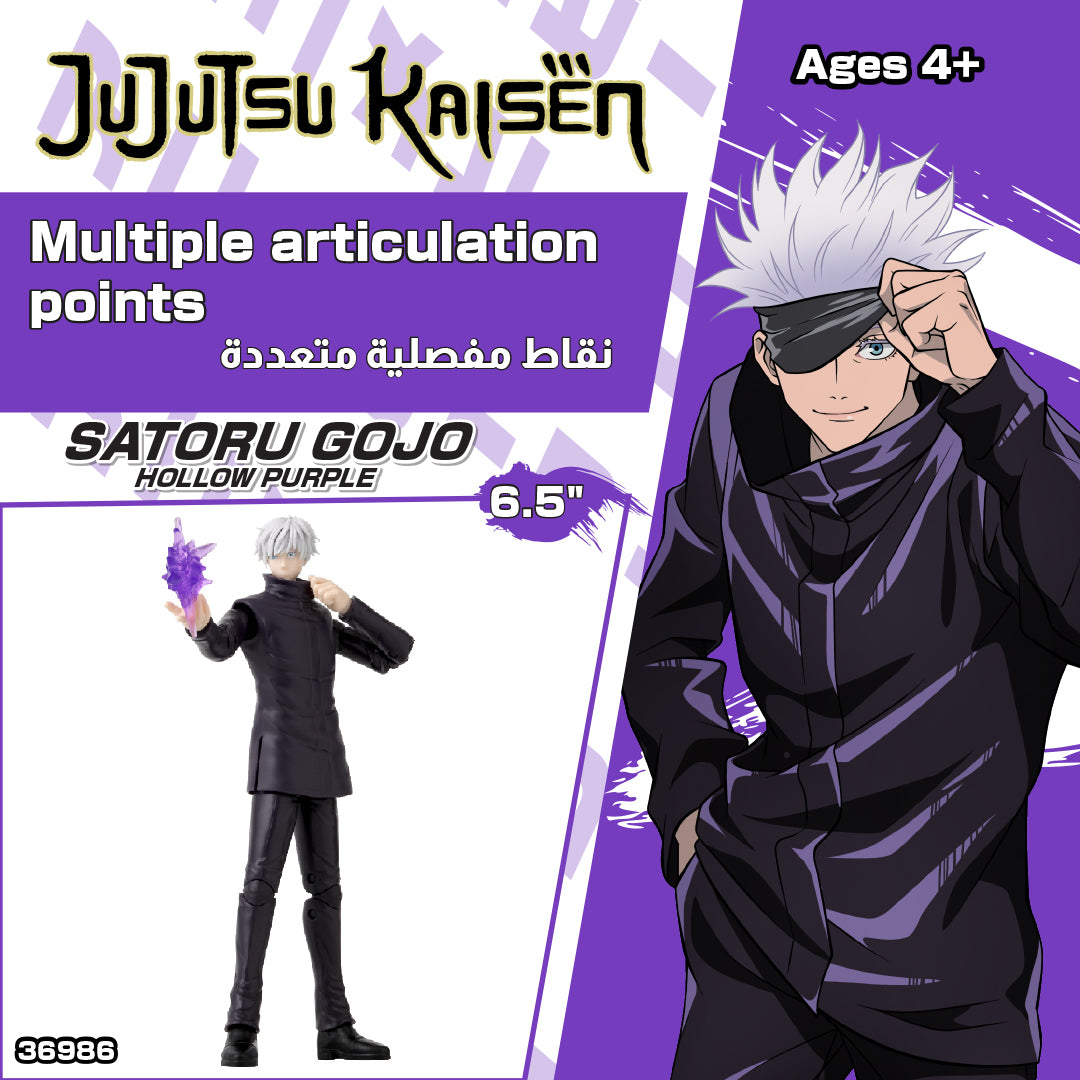 JUJUTSU KAISEN

Ages 4+

Multiple articulation points
نقاط مفصلية متعددة

SATORU GOJO
HOLLOW PURPLE

6.5"

36986