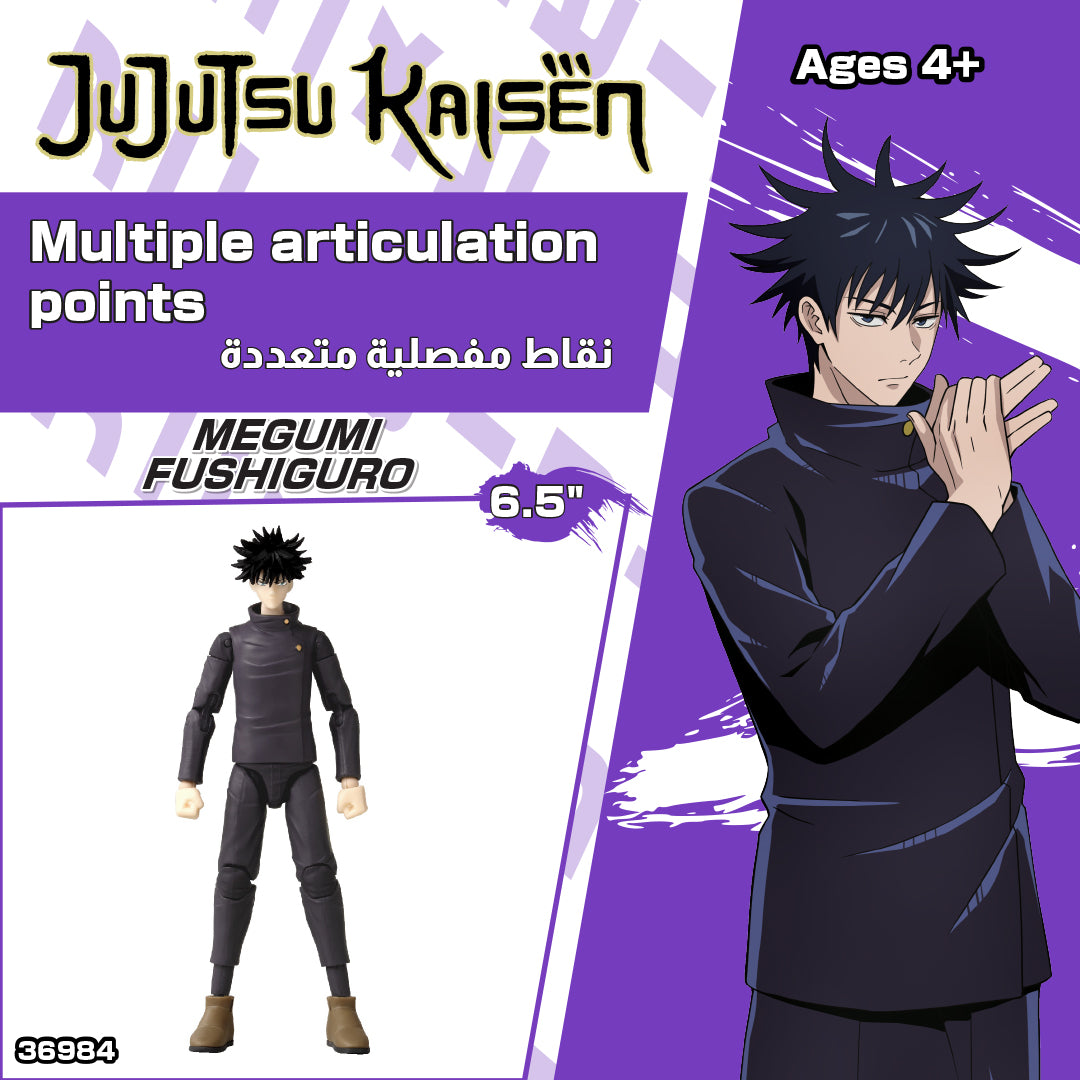 JUJUTSU KAISEN

Ages 4+

Multiple articulation points
نقاط مفصلية متعددة

MEGUMI FUSHIGURO

6.5"

36984