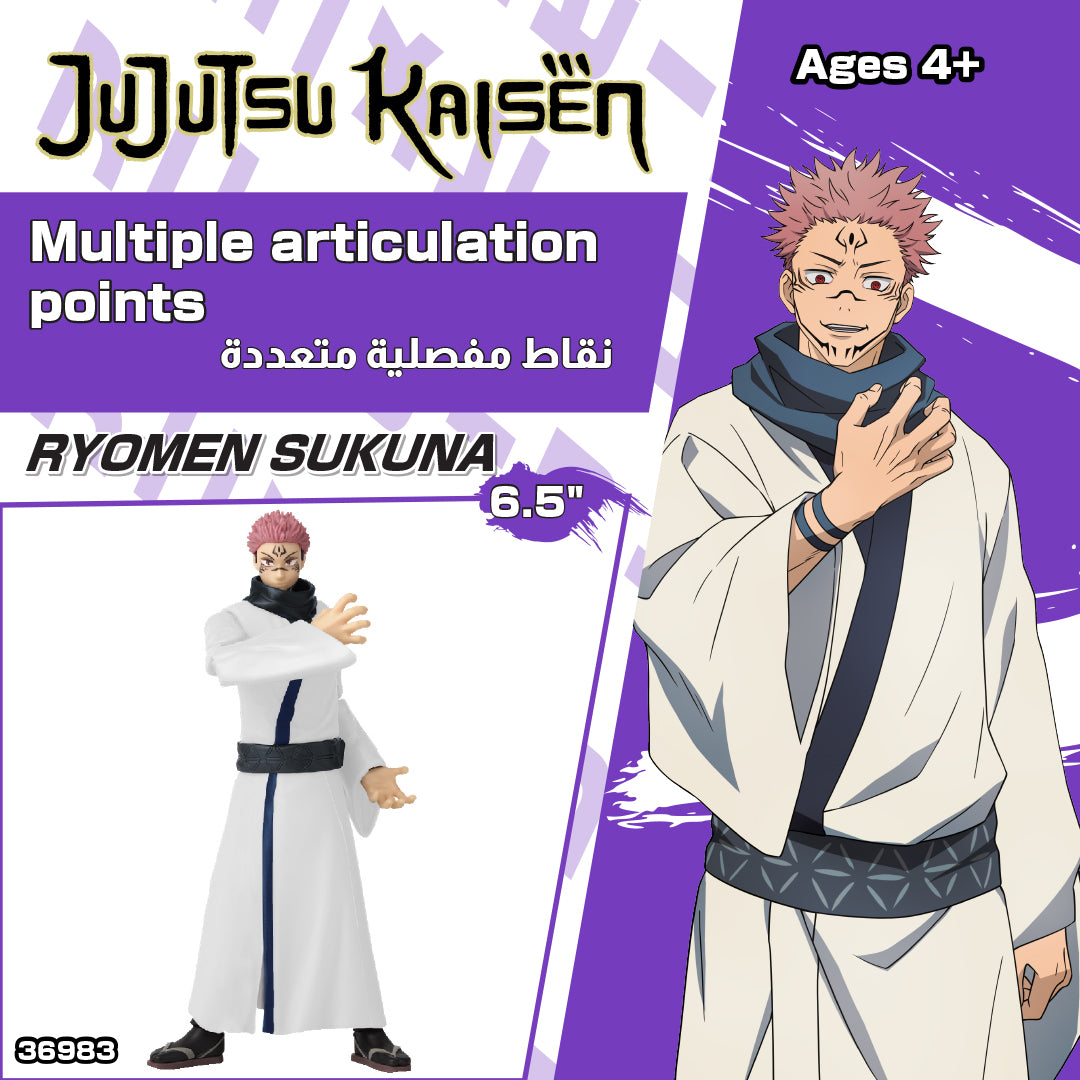 JUJUTSU KAISEN

Ages 4+

Multiple articulation points
نقاط مفصلية متعددة

RYOMEN SUKUNA

6.5"

36983