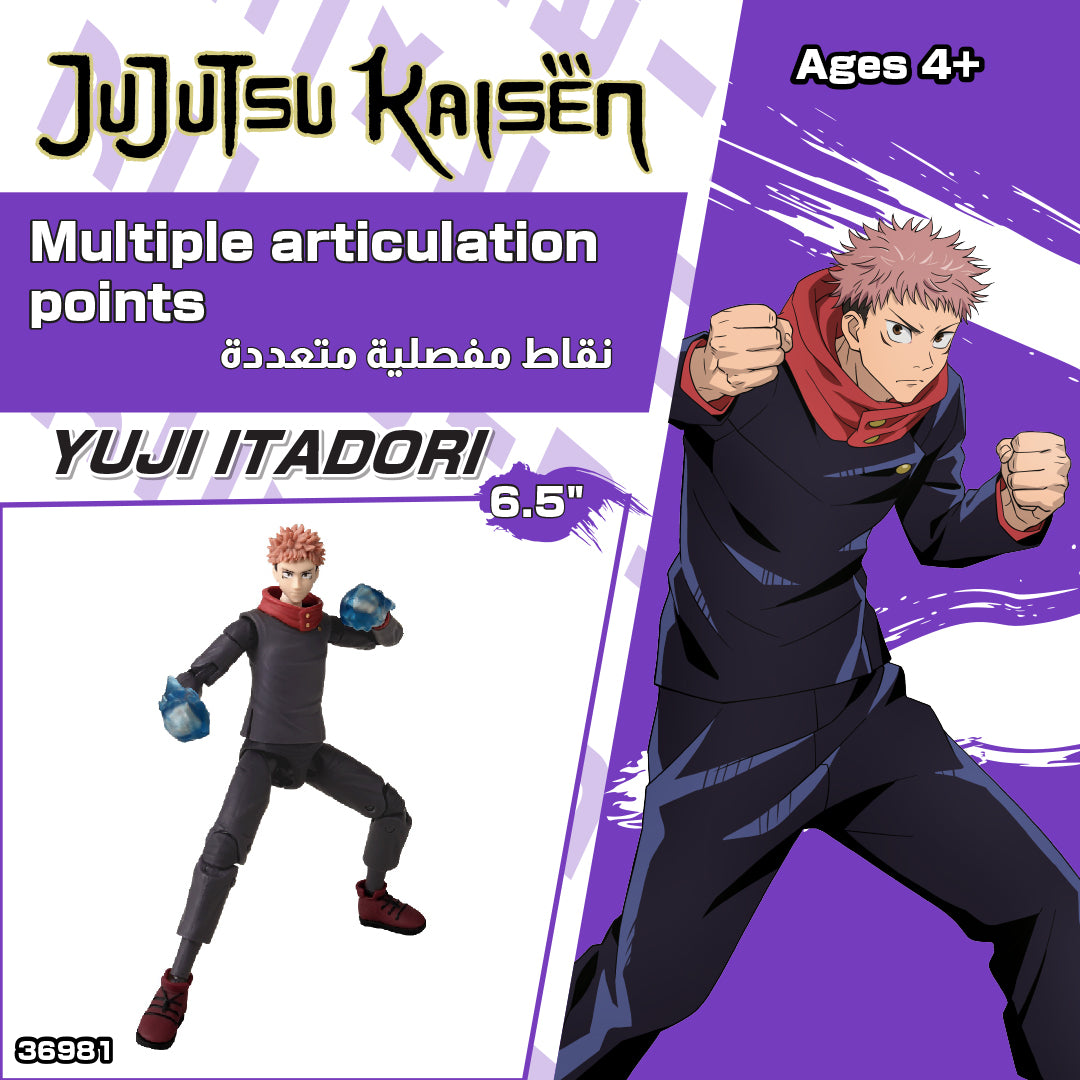 JUJUTSU KAISEN

Ages 4+

Multiple articulation points
نقاط مفصلية متعددة

YUJI ITADORI

6.5"

36981