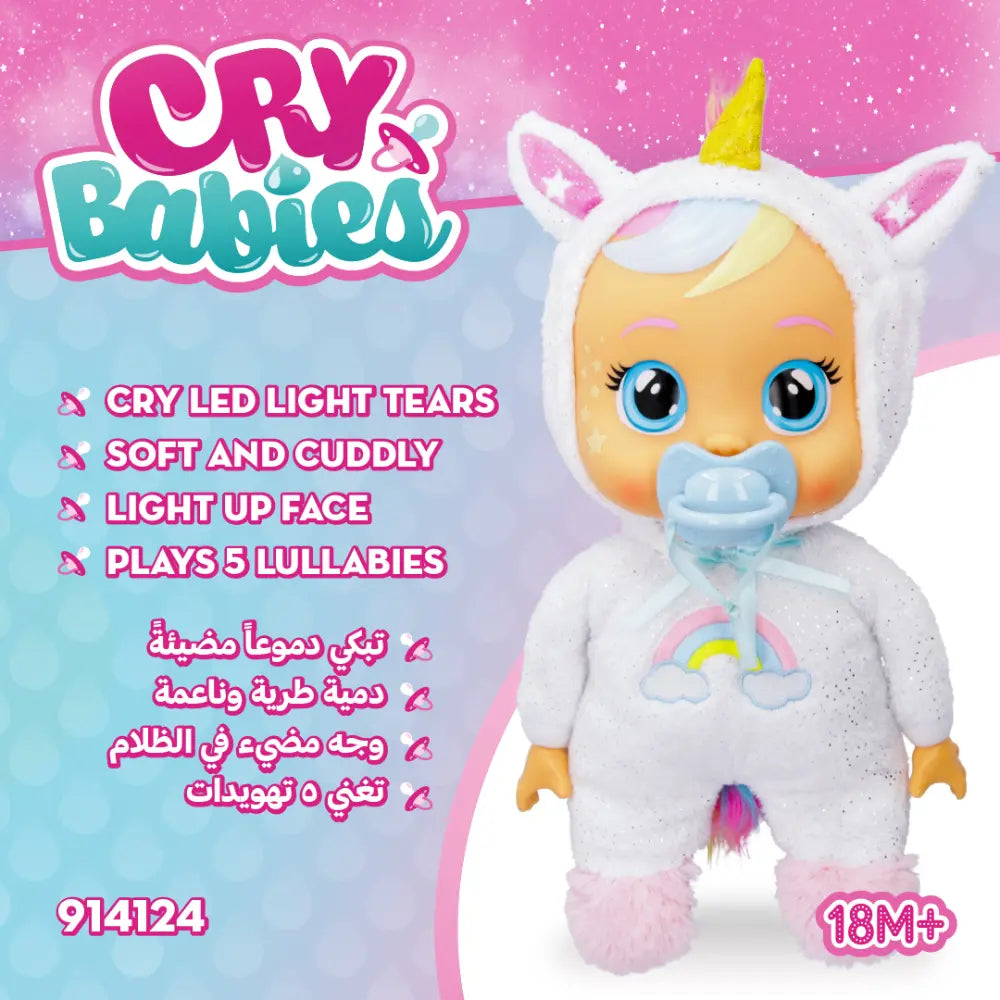 CRY Babies

CRY LED LIGHT TEARS
SOFT AND CUDDLY
LIGHT UP FACE
PLAYS 5 LULLABIES

تبكي دموعاً مضيئةً
دمية طرية وناعمة
وجه مضيء في الظلام
تغني ٥ تهويدات

914124

18M+